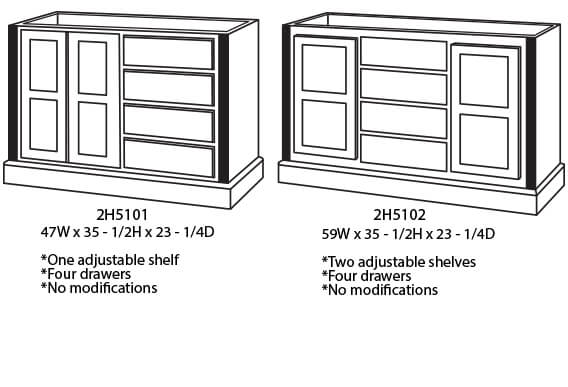 2H5101
47W x 35 - 1/2H x 23 - 1/4D

*One adjustable shelf
*Four drawers
*No modifications

2H5102
59W x 35 - 1/2H x 23 - 1/4D

*Two adjustable shelves
*Four drawers
*No modifications